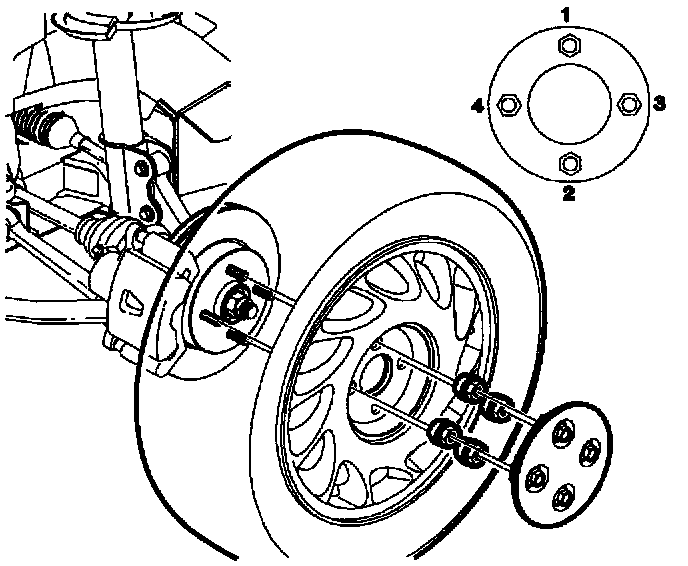 1
4
3
2