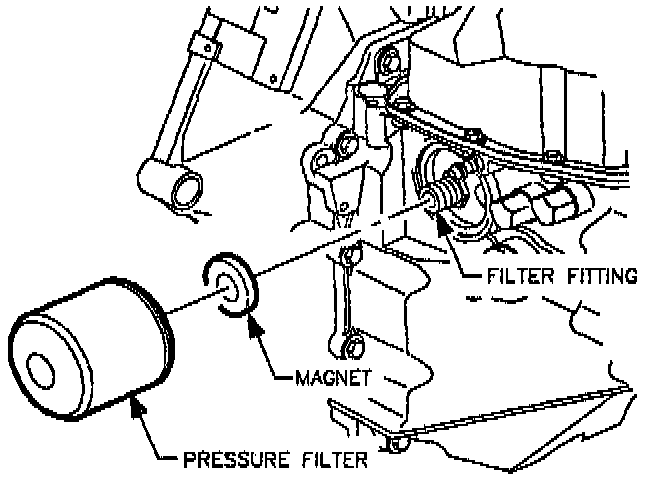 FILTER FITTING

MAGNET

PRESSURE FILTER