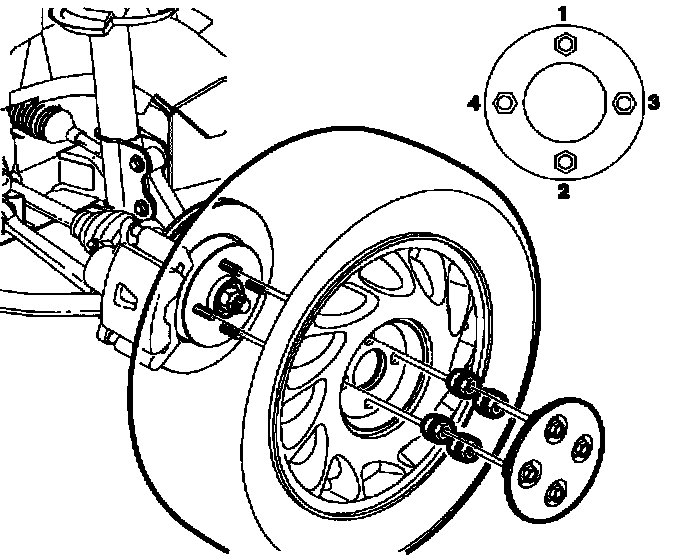 1
4
3
2