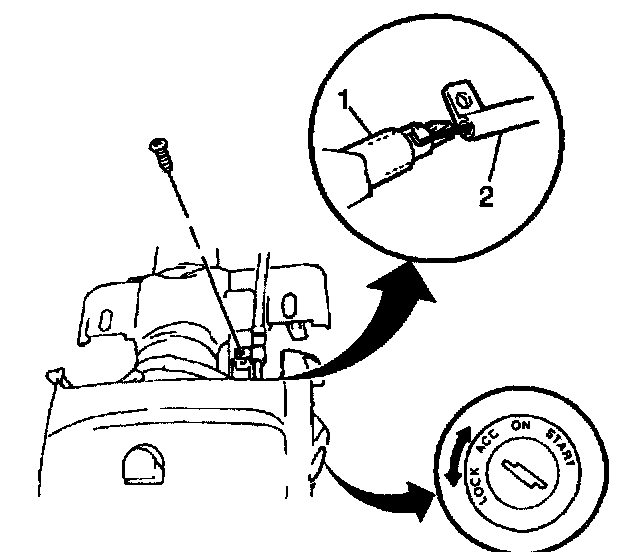 1
2
LOCK ACC ON START