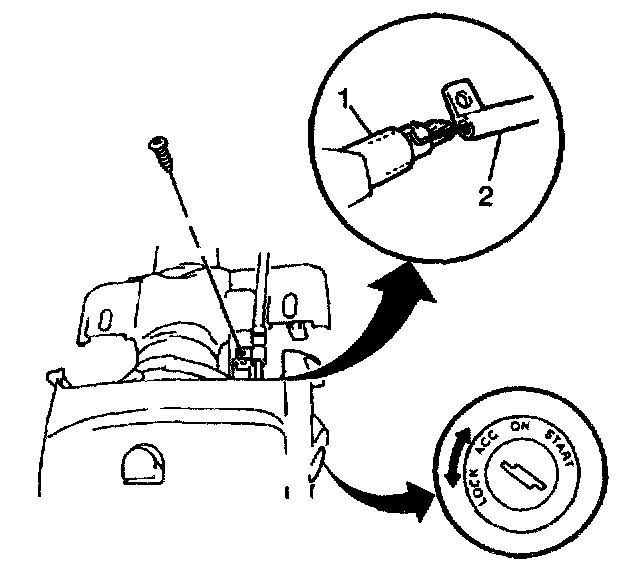 1
2
LOCK ACC ON START