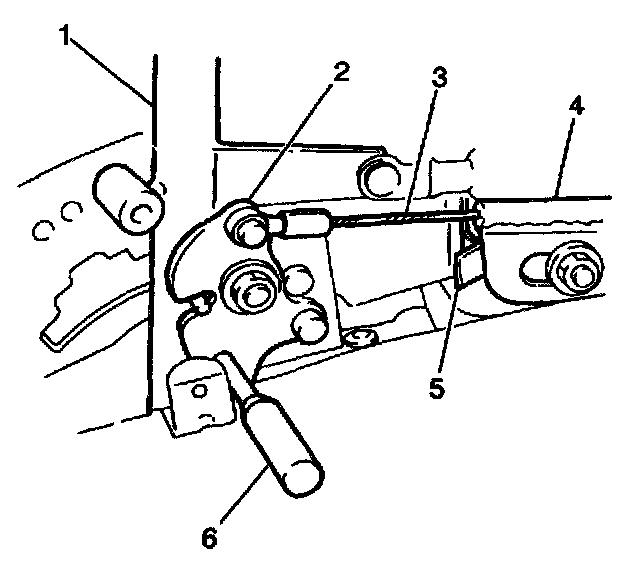 1
2
3
4
5
6