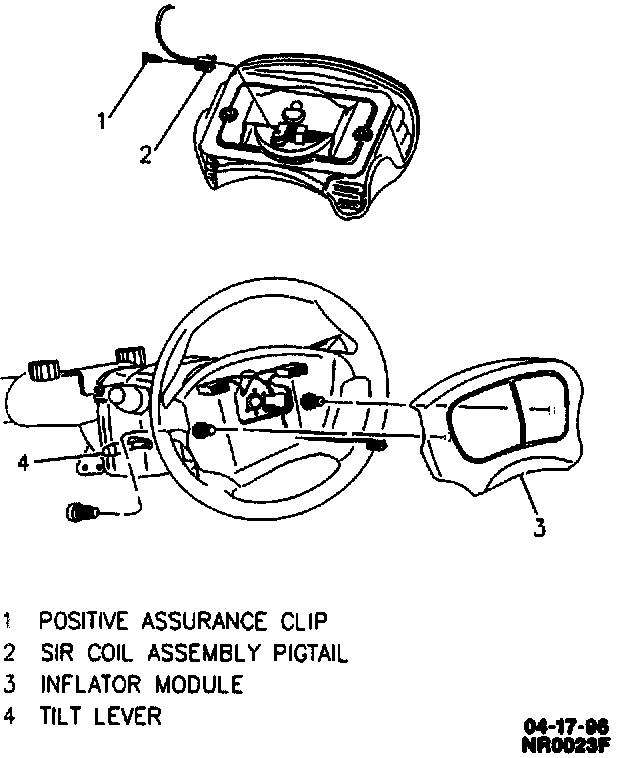 1
2
4
3

1 POSITIVE ASSURANCE CLIP
2 SIR COIL ASSEMBLY PIGTAIL
3 INFLATOR MODULE
4 TILT LEVER

04-17-96
NR0023F