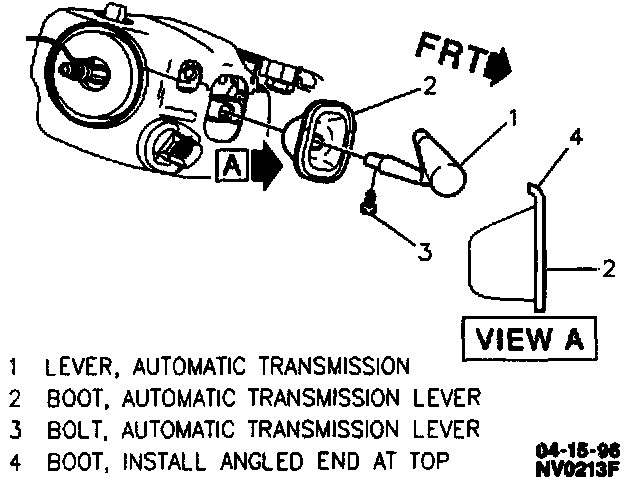 FRT

2

1

4

A

3

2

VIEW A

1 LEVER, AUTOMATIC TRANSMISSION
2 BOOT, AUTOMATIC TRANSMISSION LEVER
3 BOLT, AUTOMATIC TRANSMISSION LEVER
4 BOOT, INSTALL ANGLED END AT TOP

04-15-96
NV0213F