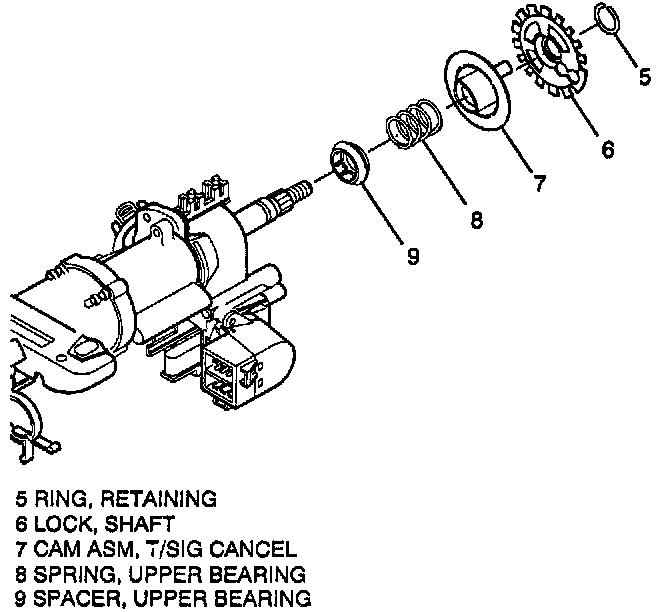 5
6
7
8
9

5 RING, RETAINING
6 LOCK, SHAFT
7 CAM ASM, T/SIG CANCEL
8 SPRING, UPPER BEARING
9 SPACER, UPPER BEARING