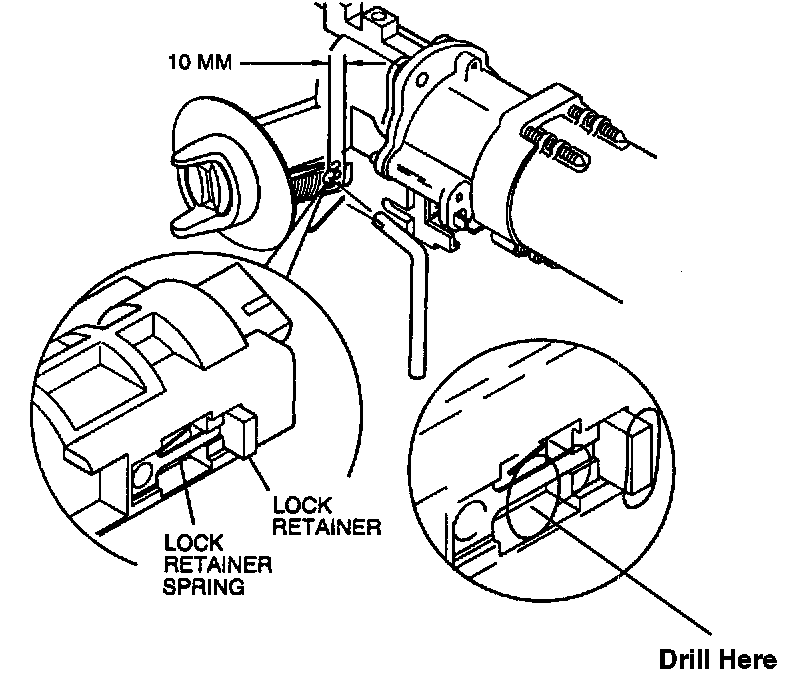 10 MM

LOCK RETAINER

LOCK RETAINER SPRING

Drill Here