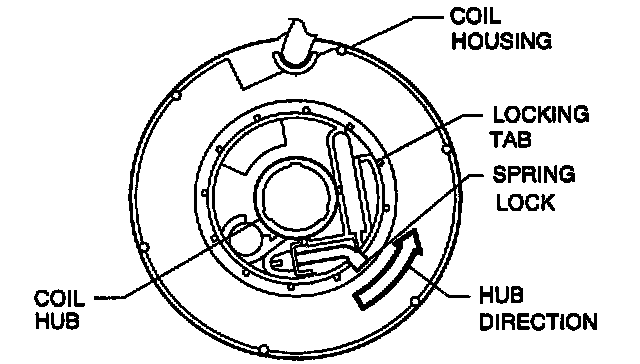 COIL HOUSING

LOCKING TAB

SPRING LOCK

COIL HUB

HUB DIRECTION