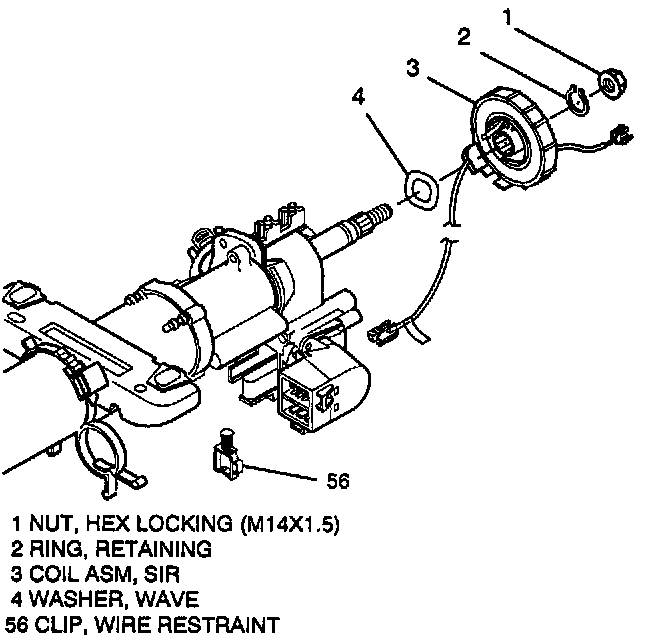 1
2
3
4
56

1 NUT, HEX LOCKING (M14X1.5)
2 RING, RETAINING
3 COIL ASM, SIR
4 WASHER, WAVE
56 CLIP, WIRE RESTRAINT