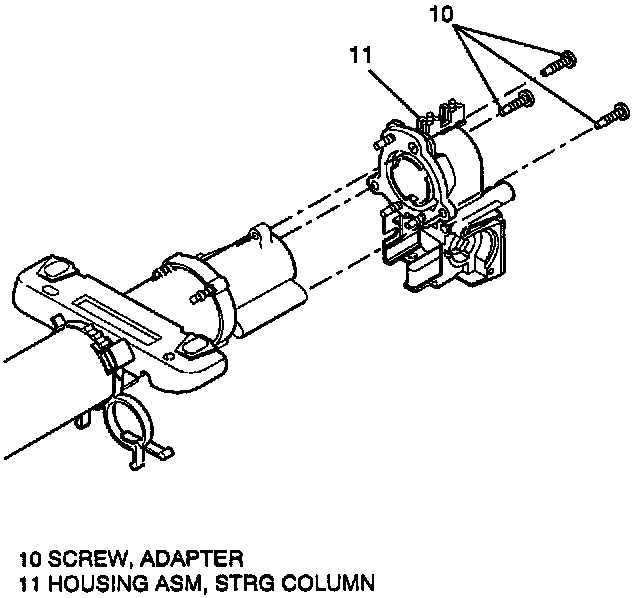 10

11

10 SCREW, ADAPTER
11 HOUSING ASM, STRG COLUMN