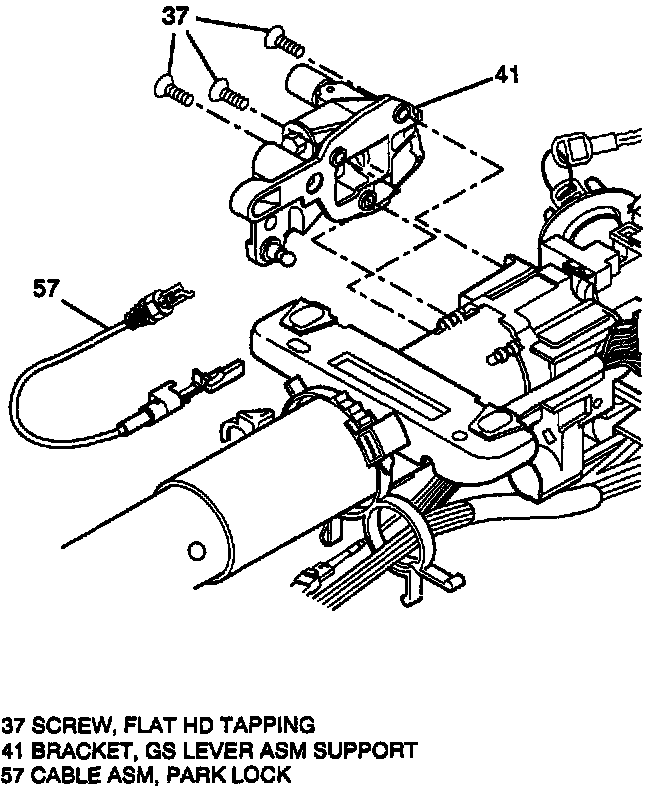 37
41
57

37 SCREW, FLAT HD TAPPING
41 BRACKET, GS LEVER ASM SUPPORT
57 CABLE ASM, PARK LOCK