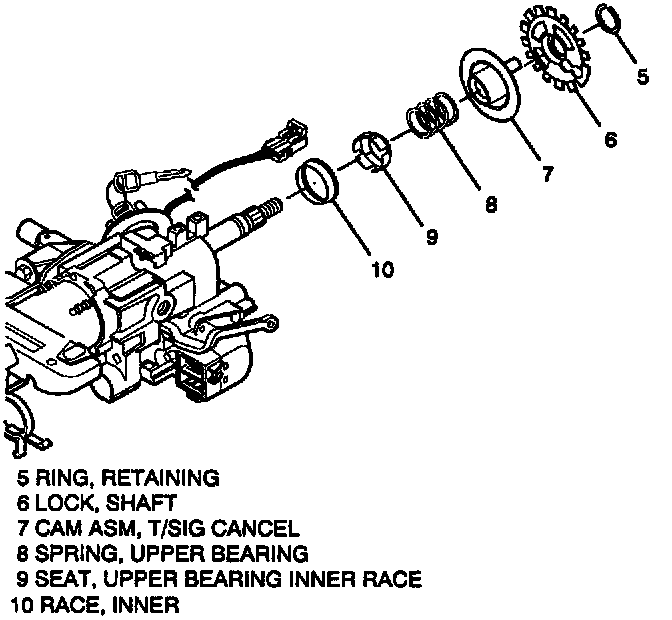 5
6
7
8
9
10

5 RING, RETAINING
6 LOCK, SHAFT
7 CAM ASM, T/SIG CANCEL
8 SPRING, UPPER BEARING
9 SEAT, UPPER BEARING INNER RACE
10 RACE, INNER