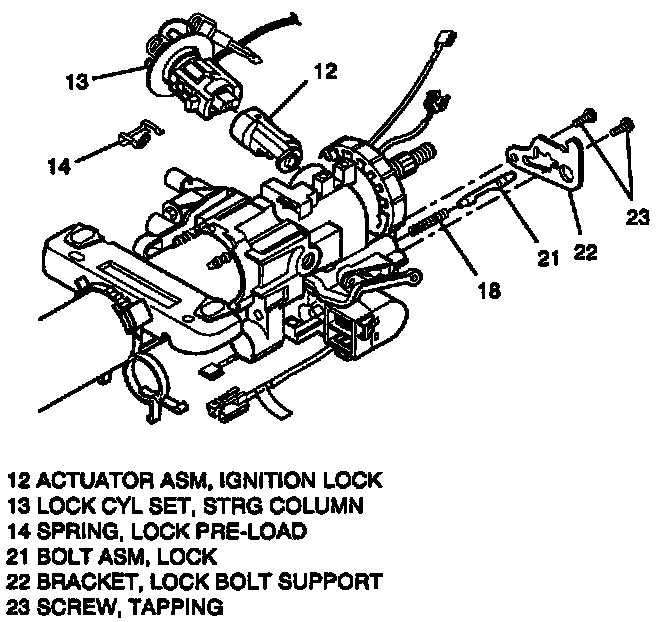 13
12
14
23
21 22
18

12 ACTUATOR ASM, IGNITION LOCK
13 LOCK CYL SET, STRG COLUMN
14 SPRING, LOCK PRE-LOAD
21 BOLT ASM, LOCK
22 BRACKET, LOCK BOLT SUPPORT
23 SCREW, TAPPING