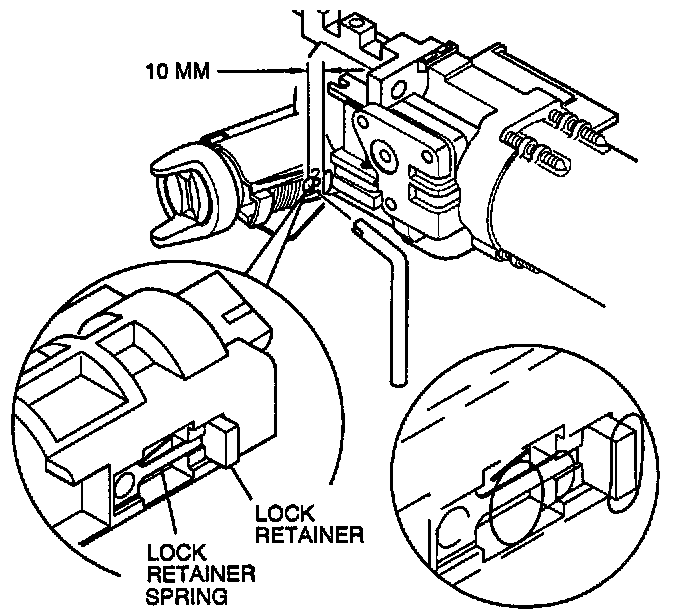 10 MM

LOCK RETAINER

LOCK RETAINER SPRING