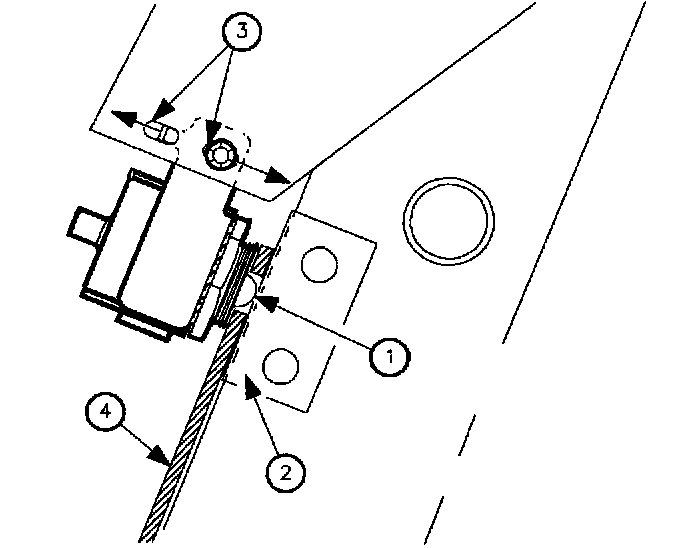 3
1
4
2