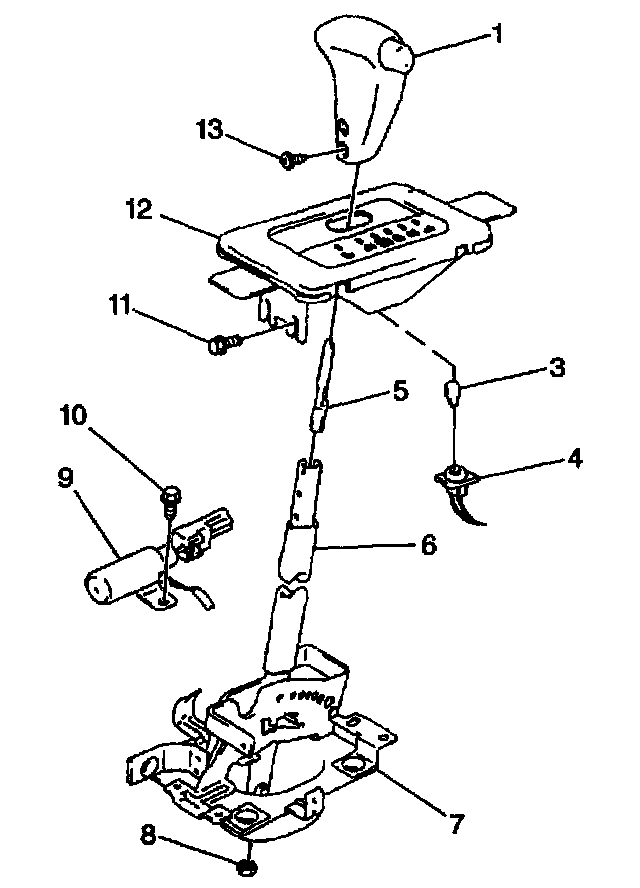 1
13
12
11
3
5
10
4
9
6
7
8