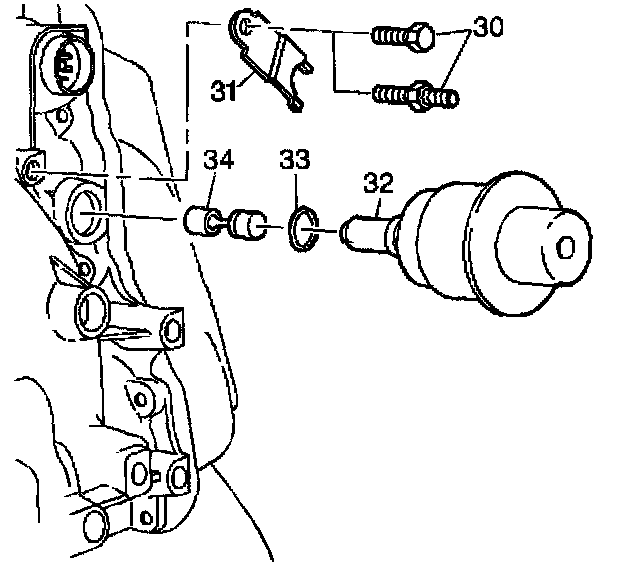 30
31
34
33
32