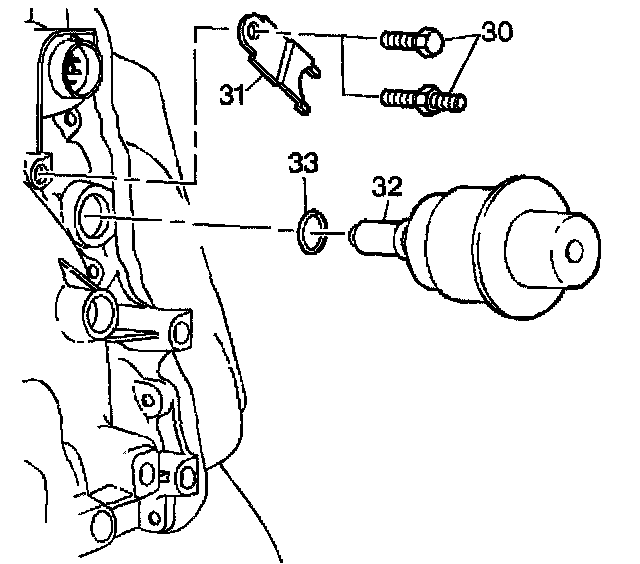 30
31
33
32