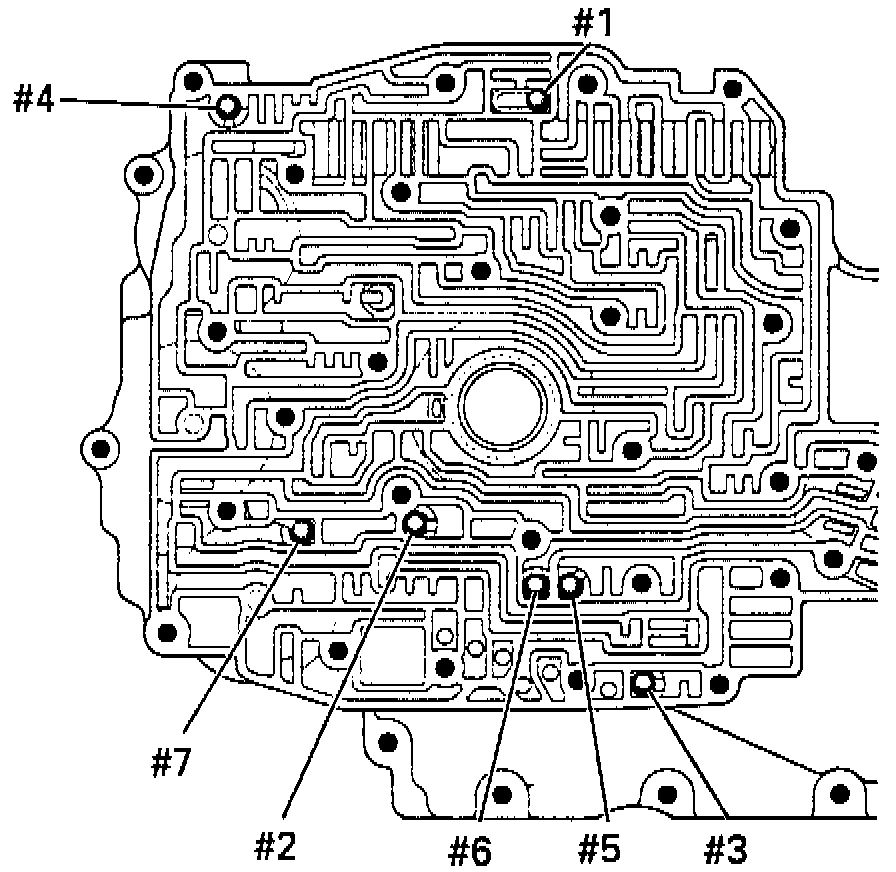 #1
#4
#7
#2
#6
#5
#3