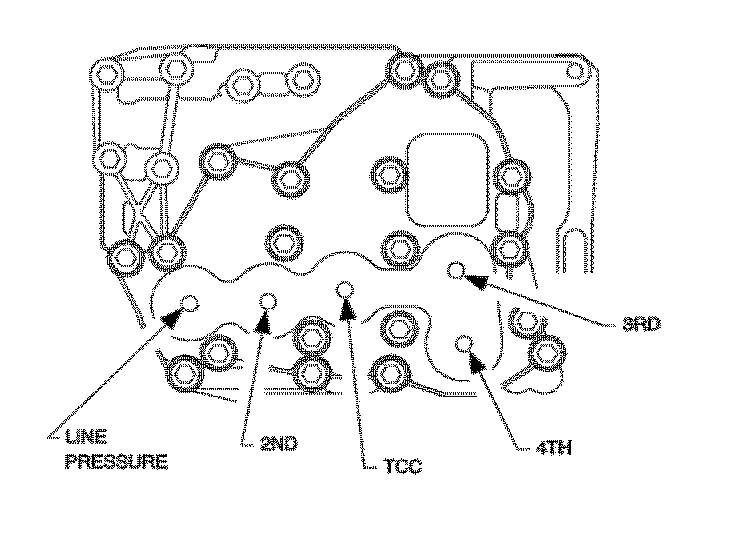 3RD

LINE PRESSURE

2ND

TCC

4TH