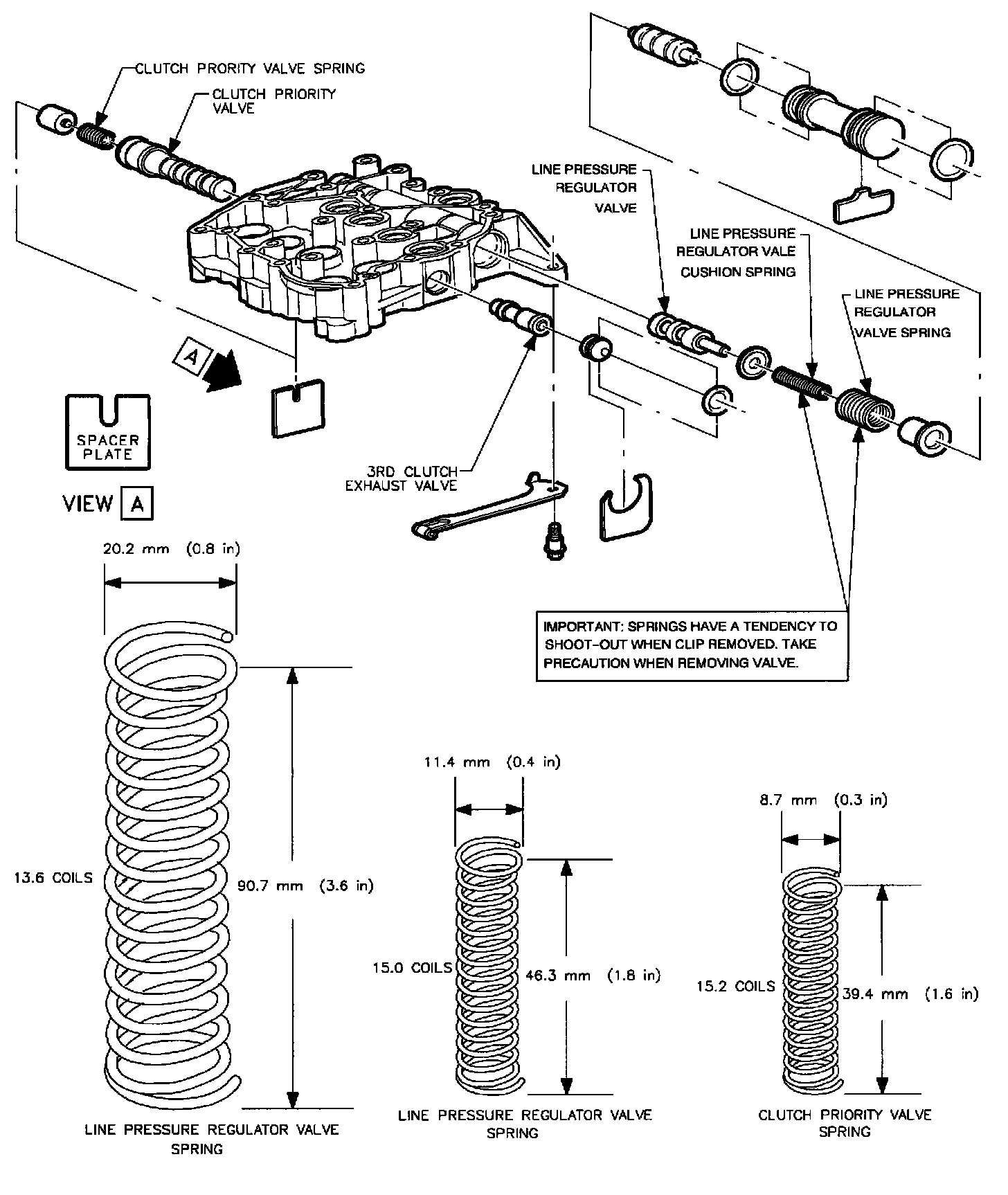 CLUTCH PRORITY VALVE SPRING

CLUTCH PRIORITY VALVE

LINE PRESSURE REGULATOR VALVE

LINE PRESSURE REGULATOR VALE CUSHION SPRING

LINE PRESSURE REGULATOR VALVE SPRING

A

SPACER PLATE

VIEW A

3RD CLUTCH EXHAUST VALVE

IMPORTANT: SPRINGS HAVE A TENDENCY TO SHOOT-OUT WHEN CLIP REMOVED. TAKE PRECAUTION WHEN REMOVING VALVE.

20.2 mm (0.8 in)

13.6 COILS

90.7 mm (3.6 in)

LINE PRESSURE REGULATOR VALVE SPRING

11.4 mm (0.4 in)

15.0 COILS

46.3 mm (1.8 in)

LINE PRESSURE REGULATOR VALVE SPRING

8.7 mm (0.3 in)

15.2 COILS

39.4 mm (1.6 in)

CLUTCH PRIORITY VALVE SPRING