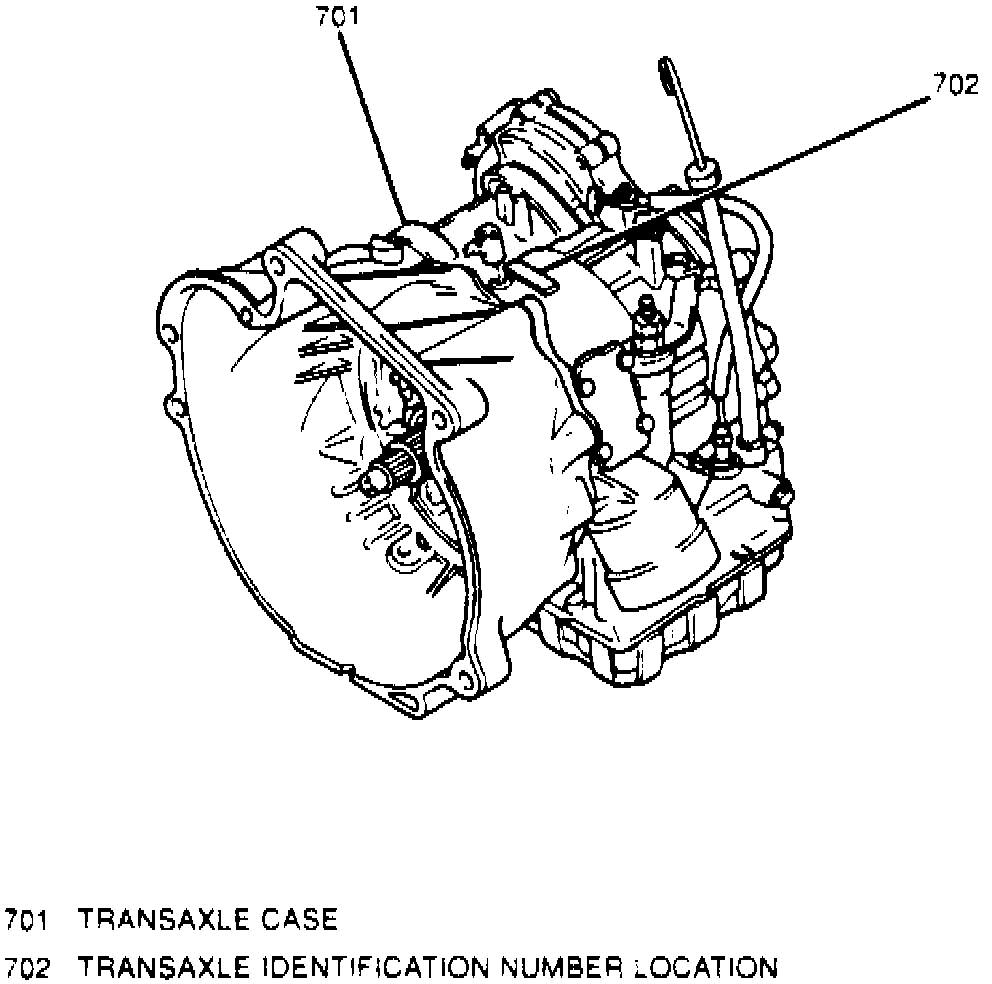 701

702

701 TRANSAXLE CASE

702 TRANSAXLE IDENTIFICATION NUMBER LOCATION