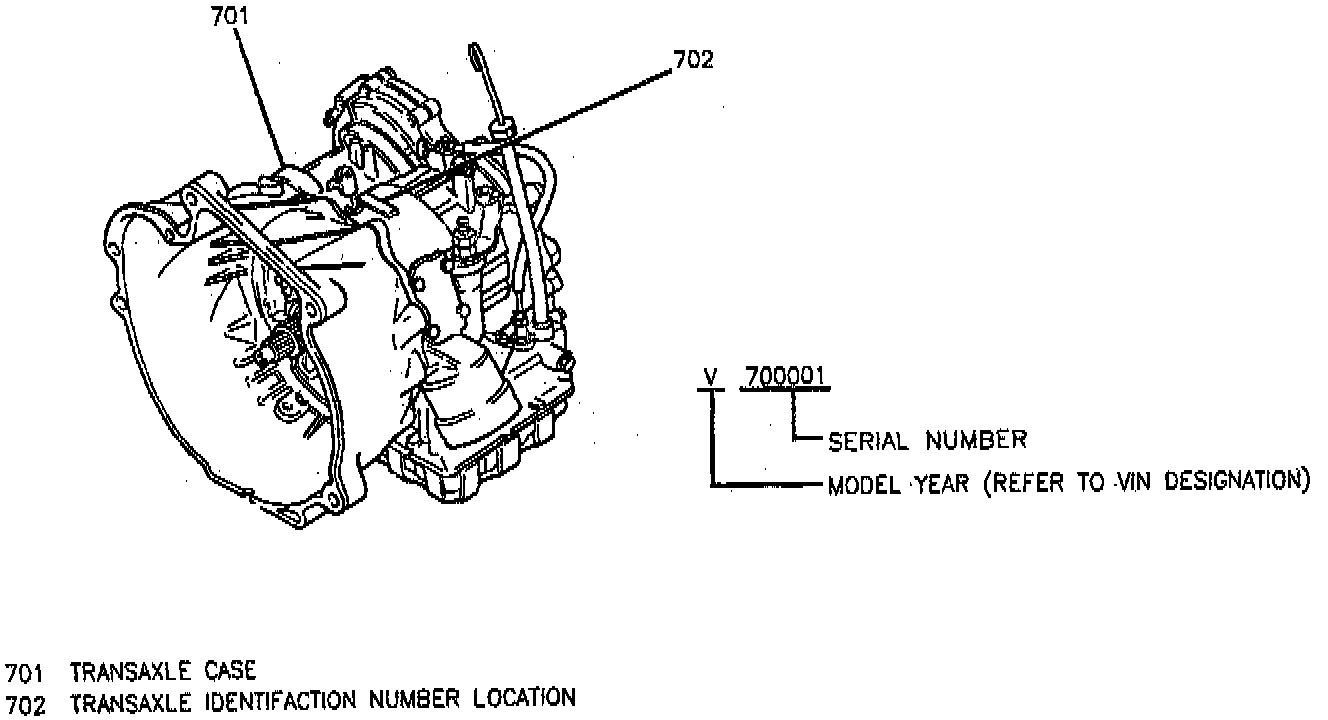 701

702

V 700001

SERIAL NUMBER

MODEL YEAR (REFER TO VIN DESIGNATION)

701 TRANSAXLE CASE
702 TRANSAXLE IDENTIFACTION NUMBER LOCATION