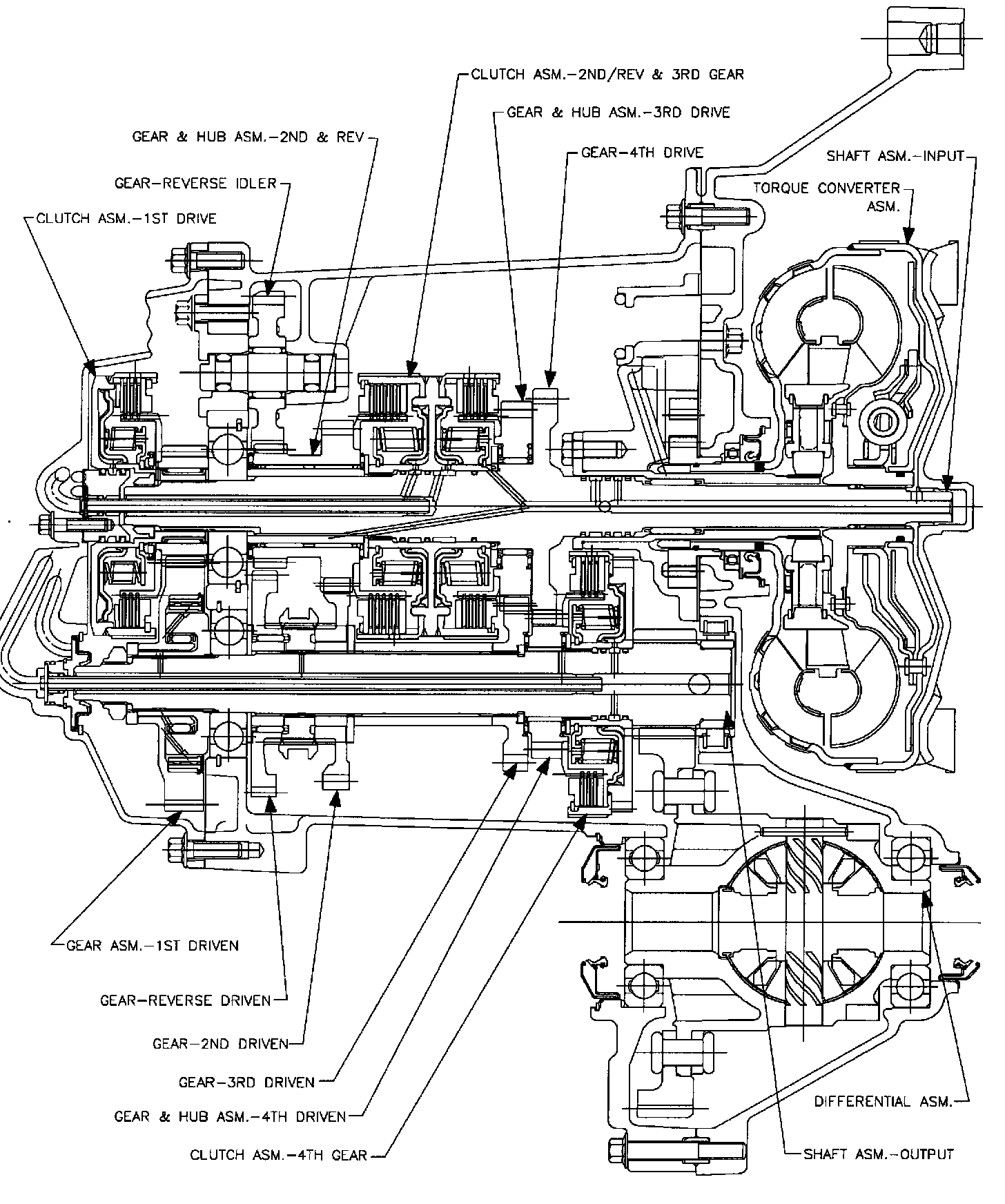 CLUTCH ASM.-2ND/REV & 3RD GEAR

GEAR & HUB ASM.-3RD DRIVE

GEAR & HUB ASM.-2ND & REV

GEAR-4TH DRIVE

SHAFT ASM.-INPUT

GEAR-REVERSE IDLER

TORQUE CONVERTER ASM.

CLUTCH ASM.-1ST DRIVE

GEAR ASM.-1ST DRIVEN

GEAR-REVERSE DRIVEN

GEAR-2ND DRIVEN

GEAR-3RD DRIVEN

GEAR & HUB ASM.-4TH DRIVEN

CLUTCH ASM.-4TH GEAR

DIFFERENTIAL ASM.

SHAFT ASM.-OUTPUT