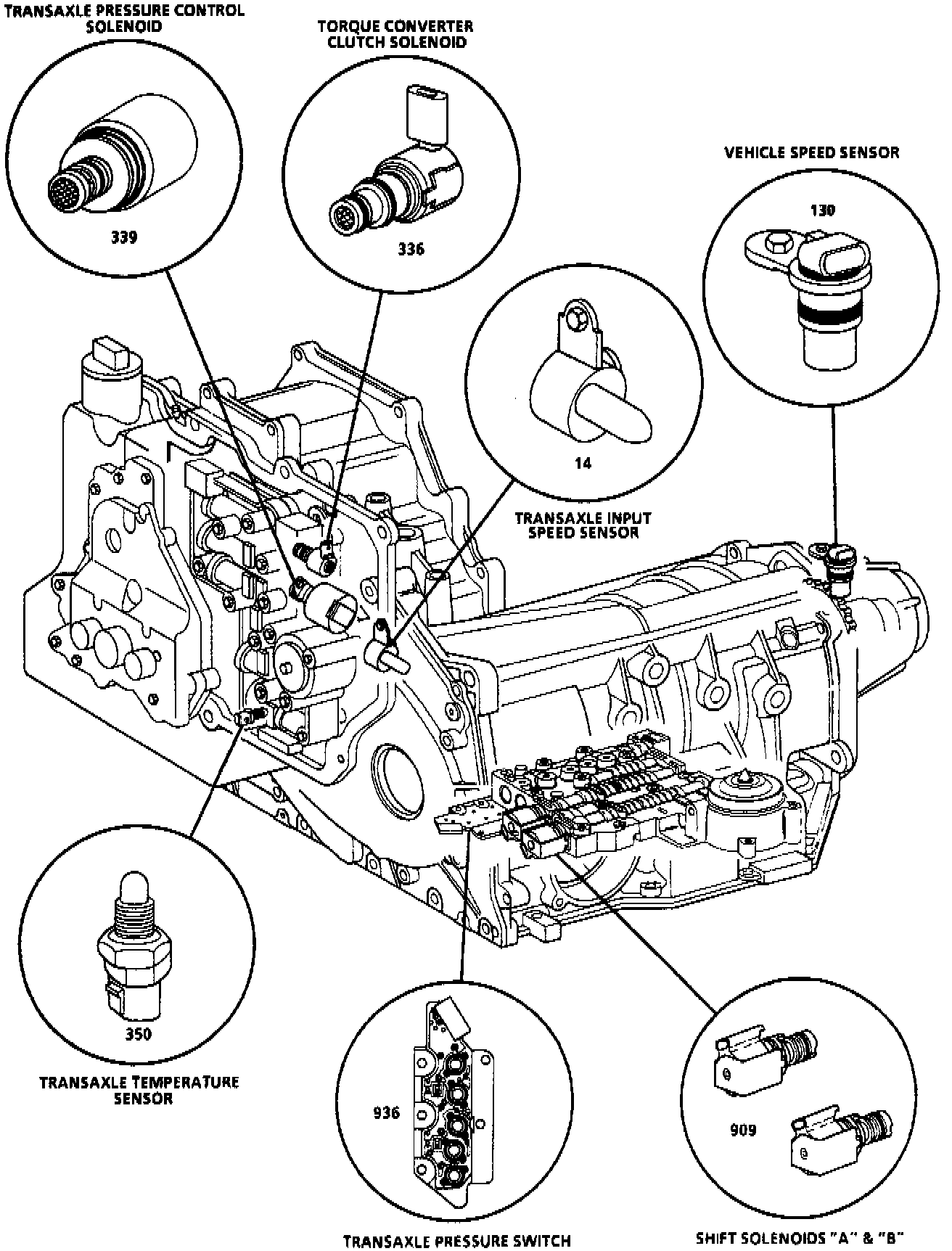 TRANSAXLE PRESSURE CONTROL SOLENOID

339

TORQUE CONVERTER CLUTCH SOLENOID

336

VEHICLE SPEED SENSOR

130

14

TRANSAXLE INPUT SPEED SENSOR

350

TRANSAXLE TEMPERATURE SENSOR

936

TRANSAXLE PRESSURE SWITCH

909

SHIFT SOLENOIDS "A" & "B"