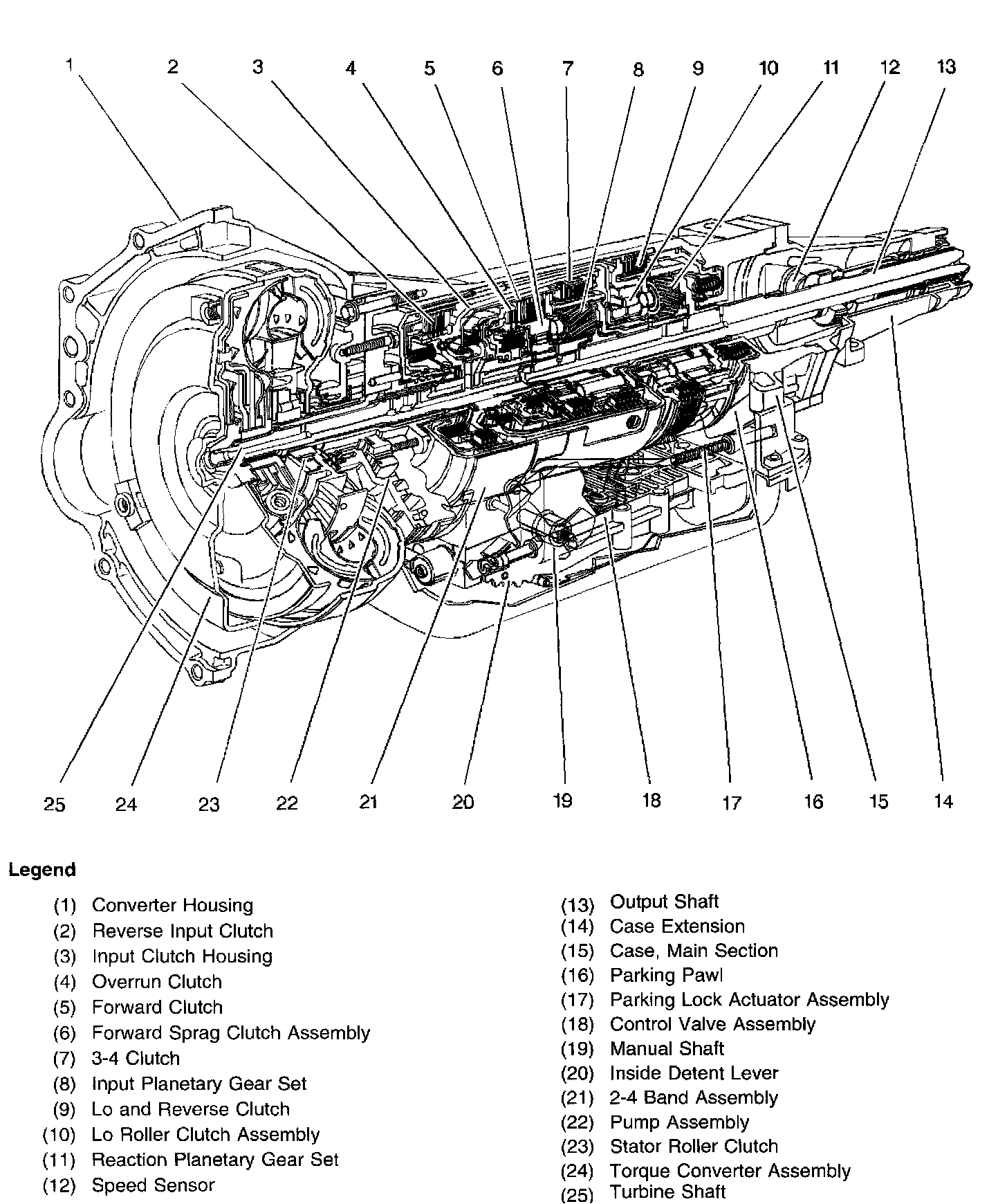 1 2 3 4 5 6 7 8 9 10 11 12 13

25 24 23 22 21 20 19 18 17 16 15 14

Legend

(1) Converter Housing
(2) Reverse Input Clutch
(3) Input Clutch Housing
(4) Overrun Clutch
(5) Forward Clutch
(6) Forward Sprag Clutch Assembly
(7) 3-4 Clutch
(8) Input Planetary Gear Set
(9) Lo and Reverse Clutch
(10) Lo Roller Clutch Assembly
(11) Reaction Planetary Gear Set
(12) Speed Sensor

(13) Output Shaft
(14) Case Extension
(15) Case, Main Section
(16) Parking Pawl
(17) Parking Lock Actuator Assembly
(18) Control Valve Assembly
(19) Manual Shaft
(20) Inside Detent Lever
(21) 2-4 Band Assembly
(22) Pump Assembly
(23) Stator Roller Clutch
(24) Torque Converter Assembly
(25) Turbine Shaft