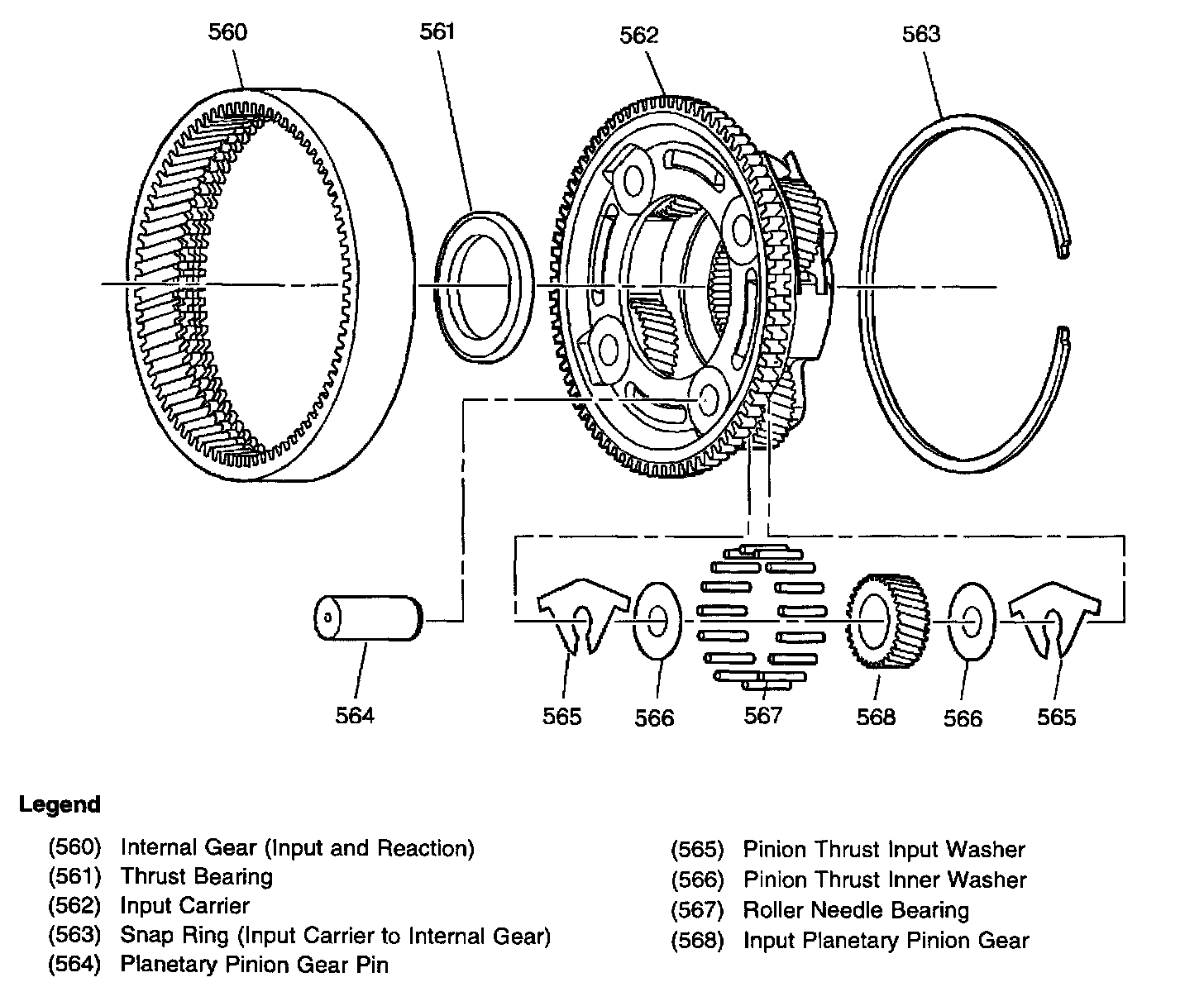 560
561
562
563
564
565
566
567
568
566
565

Legend

(560) Internal Gear (Input and Reaction)
(561) Thrust Bearing
(562) Input Carrier
(563) Snap Ring (Input Carrier to Internal Gear)
(564) Planetary Pinion Gear Pin

(565) Pinion Thrust Input Washer
(566) Pinion Thrust Inner Washer
(567) Roller Needle Bearing
(568) Input Planetary Pinion Gear