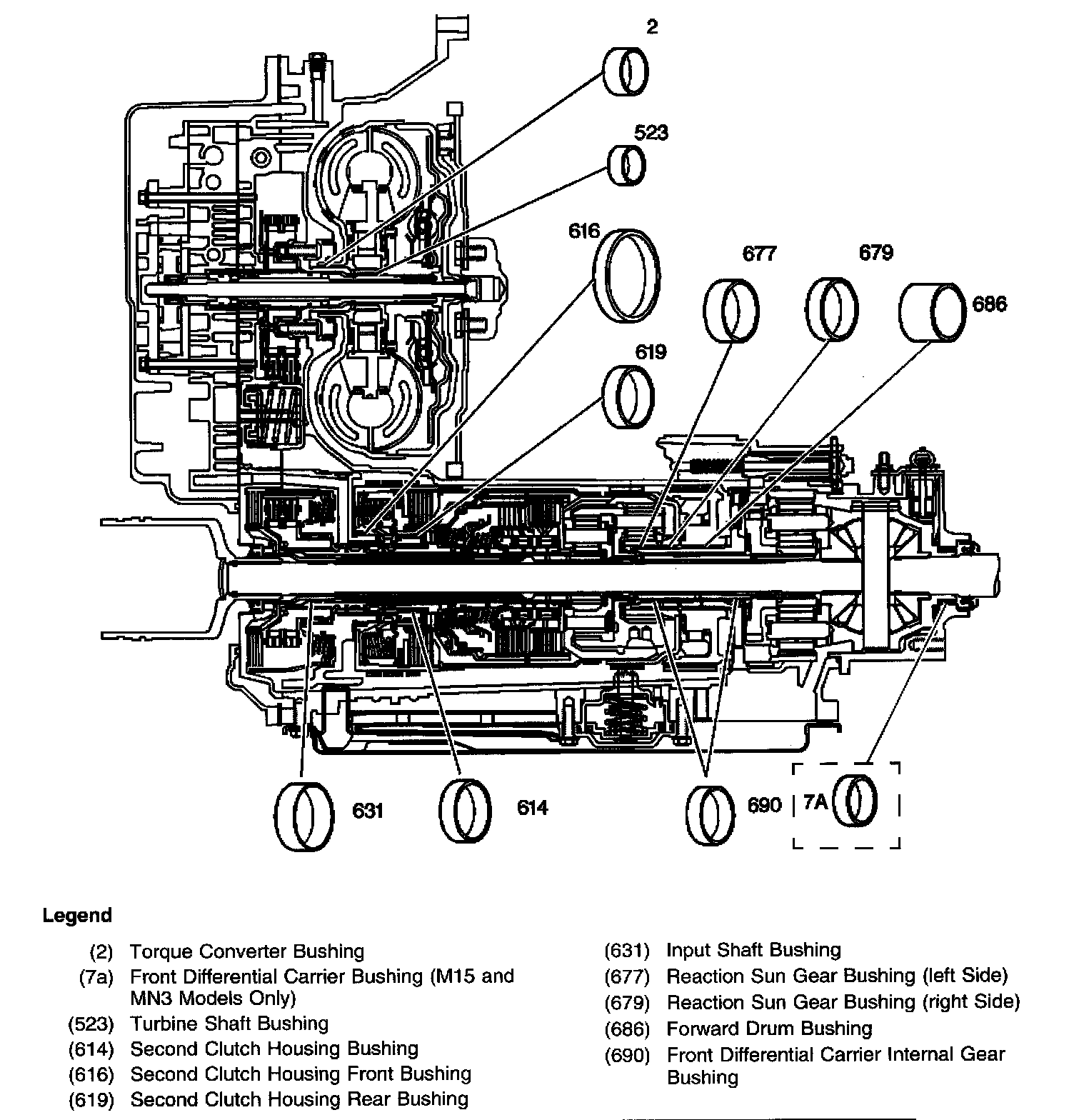 2
523
616
677
679
686
619
631
614
690
7A

Legend

(2) Torque Converter Bushing
(7a) Front Differential Carrier Bushing (M15 and MN3 Models Only)
(523) Turbine Shaft Bushing
(614) Second Clutch Housing Bushing
(616) Second Clutch Housing Front Bushing
(619) Second Clutch Housing Rear Bushing

(631) Input Shaft Bushing
(677) Reaction Sun Gear Bushing (left Side)
(679) Reaction Sun Gear Bushing (right Side)
(686) Forward Drum Bushing
(690) Front Differential Carrier Internal Gear Bushing