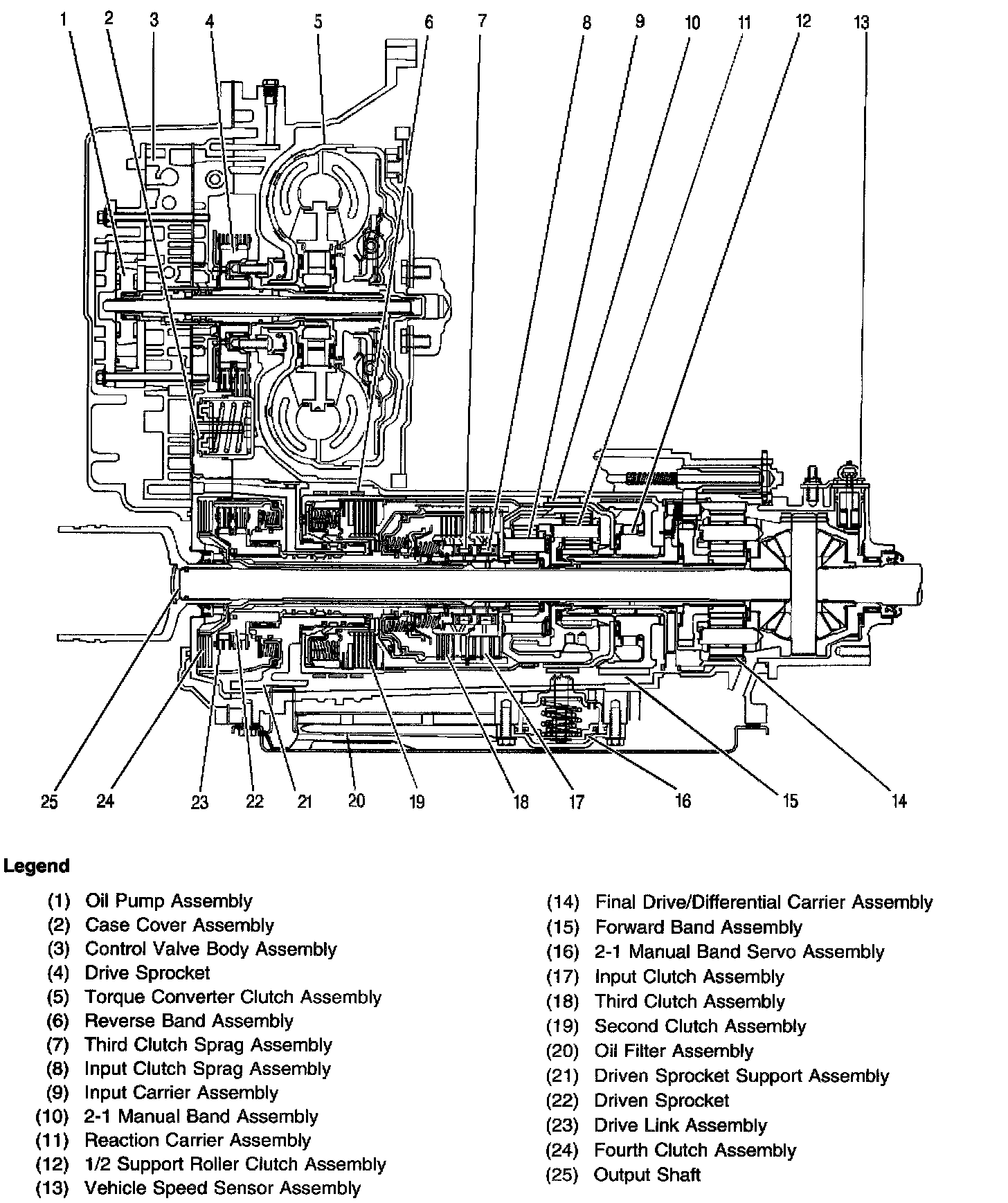 1 2 3 4 5 6 7 8 9 10 11 12 13

25 24 23 22 21 20 19 18 17 16 15 14

Legend

(1) Oil Pump Assembly
(2) Case Cover Assembly
(3) Control Valve Body Assembly
(4) Drive Sprocket
(5) Torque Converter Clutch Assembly
(6) Reverse Band Assembly
(7) Third Clutch Sprag Assembly
(8) Input Clutch Sprag Assembly
(9) Input Carrier Assembly
(10) 2-1 Manual Band Assembly
(11) Reaction Carrier Assembly
(12) 1/2 Support Roller Clutch Assembly
(13) Vehicle Speed Sensor Assembly

(14) Final Drive/Differential Carrier Assembly
(15) Forward Band Assembly
(16) 2-1 Manual Band Servo Assembly
(17) Input Clutch Assembly
(18) Third Clutch Assembly
(19) Second Clutch Assembly
(20) Oil Filter Assembly
(21) Driven Sprocket Support Assembly
(22) Driven Sprocket
(23) Drive Link Assembly
(24) Fourth Clutch Assembly
(25) Output Shaft