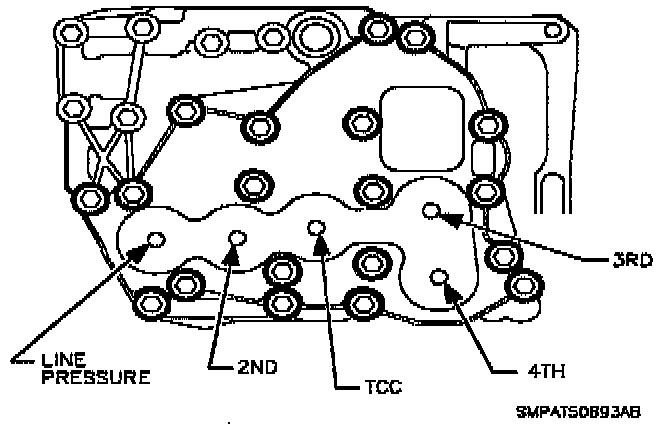 3RD

LINE PRESSURE

2ND

TCC

4TH

SMPATS0893AB