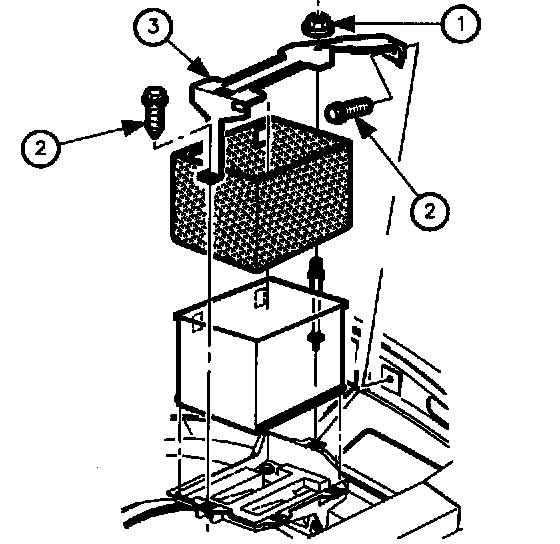 3
1
2
2