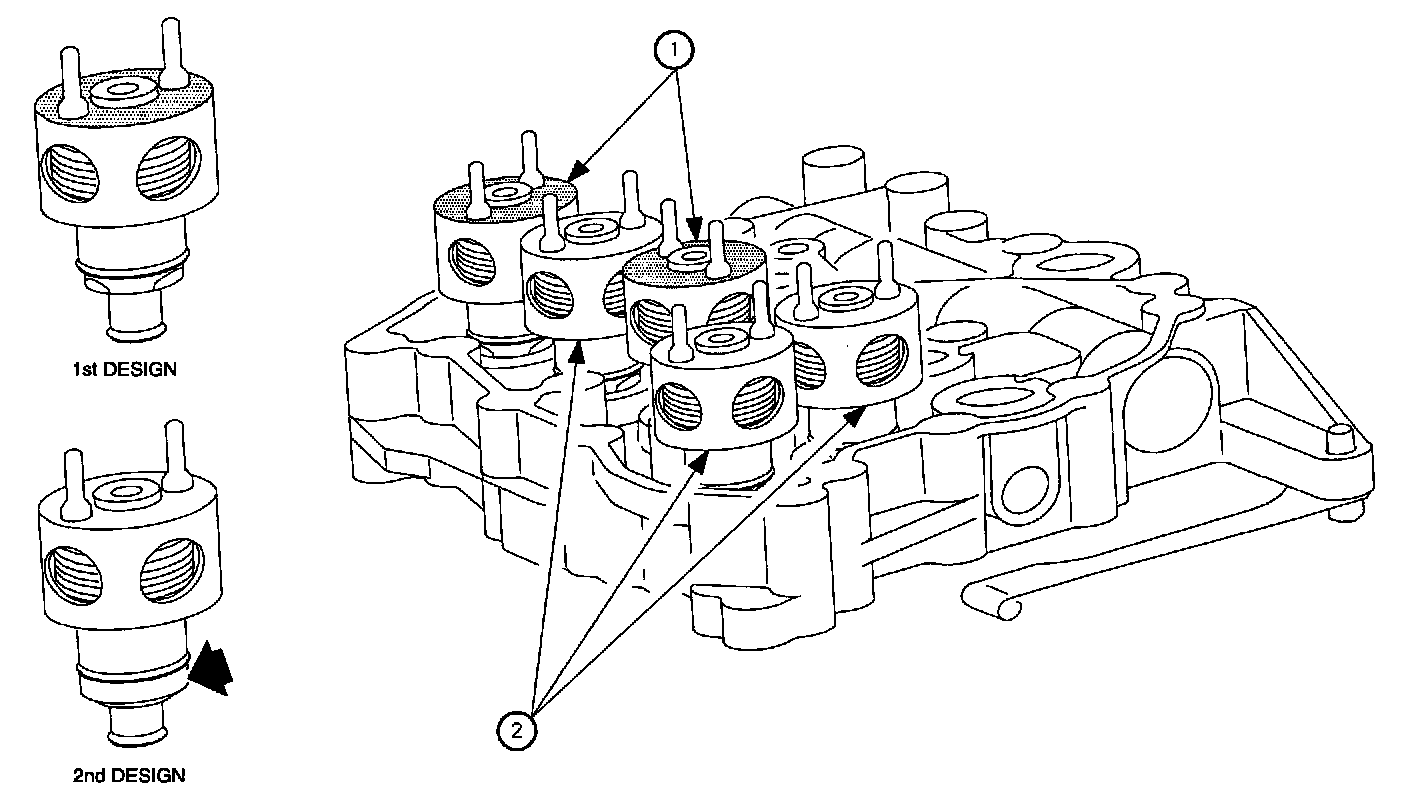 1st DESIGN

2nd DESIGN

1

2