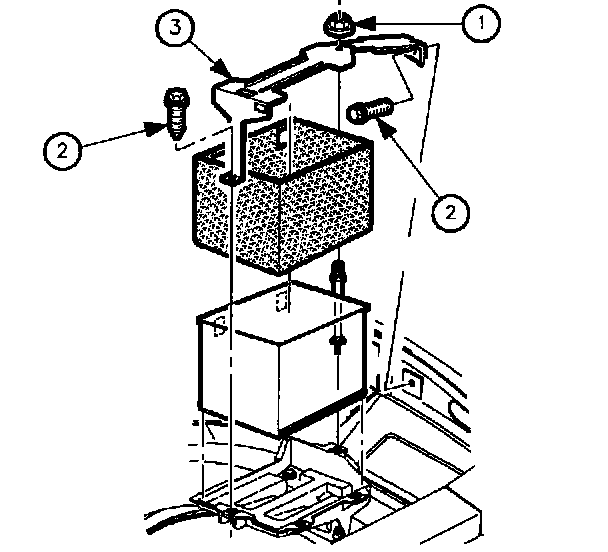 3
1
2
2