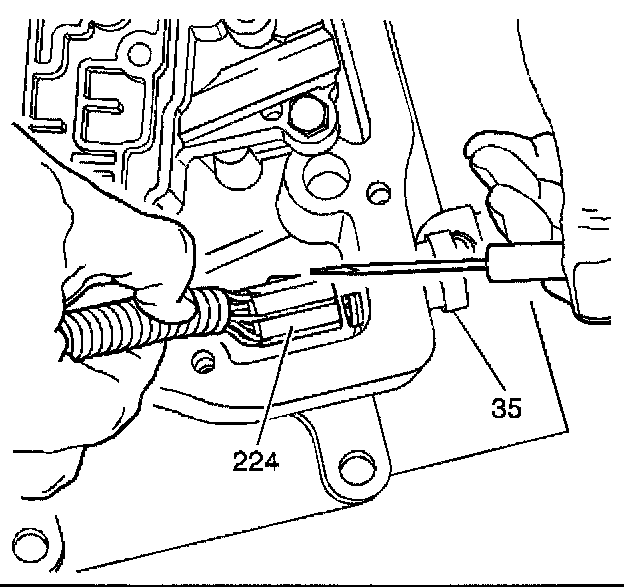 35

224