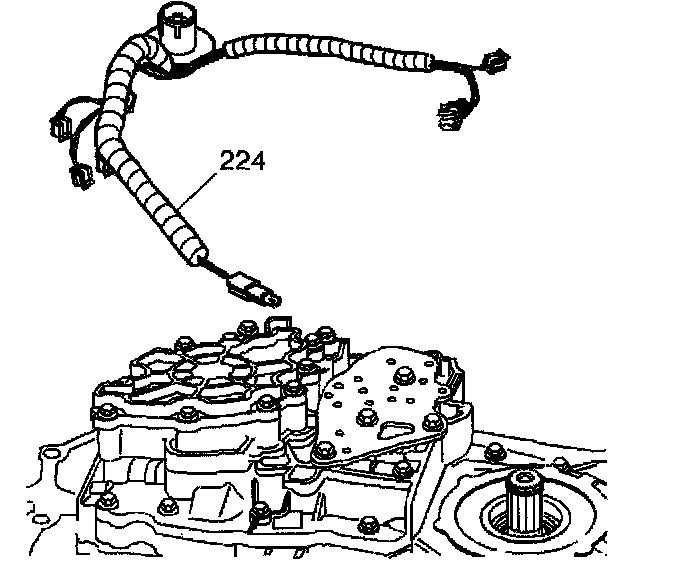 224