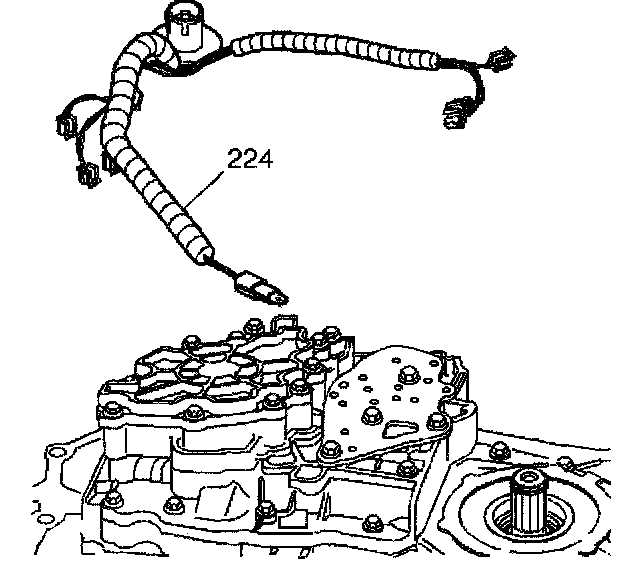 224