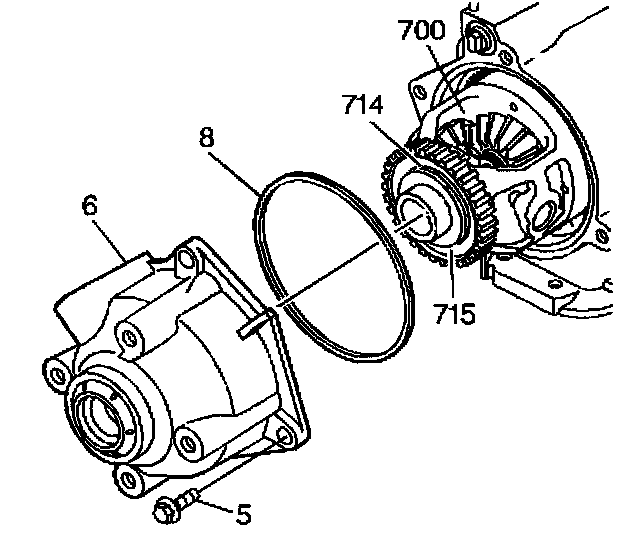 700
714
8
6
715
5