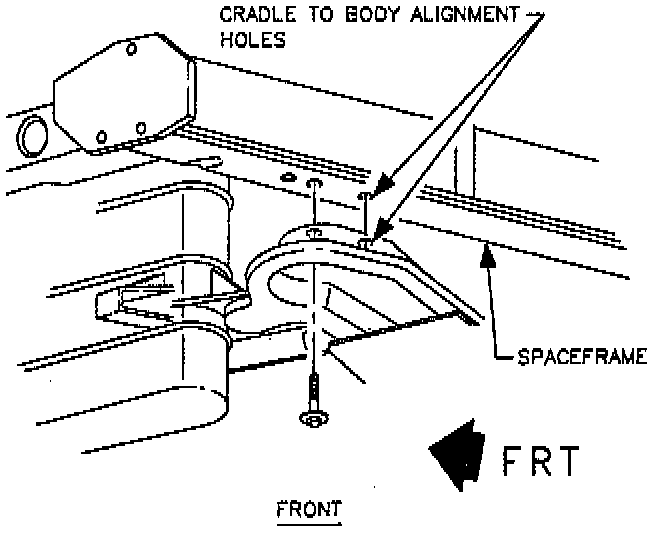 CRADLE TO BODY ALIGNMENT HOLES

SPACEFRAME

FRT

FRONT