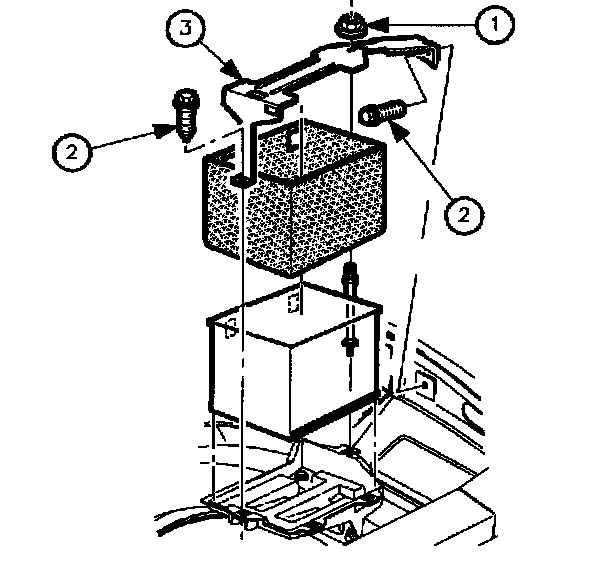 3
1
2
2