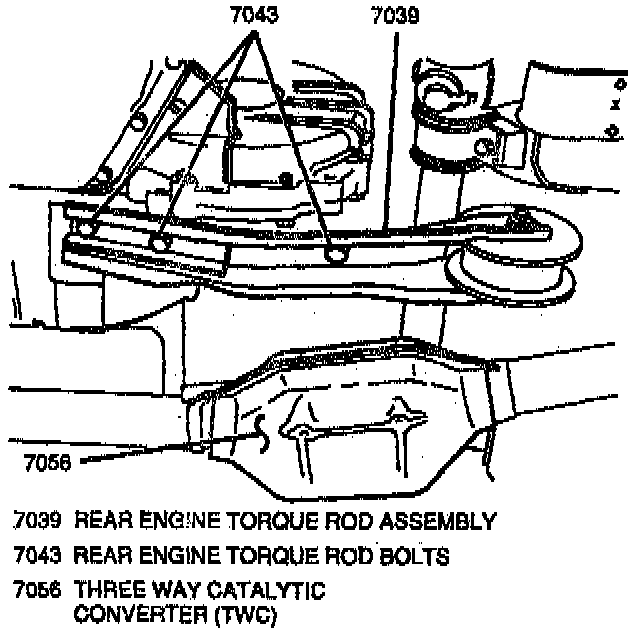 7043
7039
7056
7039 REAR ENGINE TORQUE ROD ASSEMBLY
7043 REAR ENGINE TORQUE ROD BOLTS
7056 THREE WAY CATALYTIC CONVERTER (TWC)