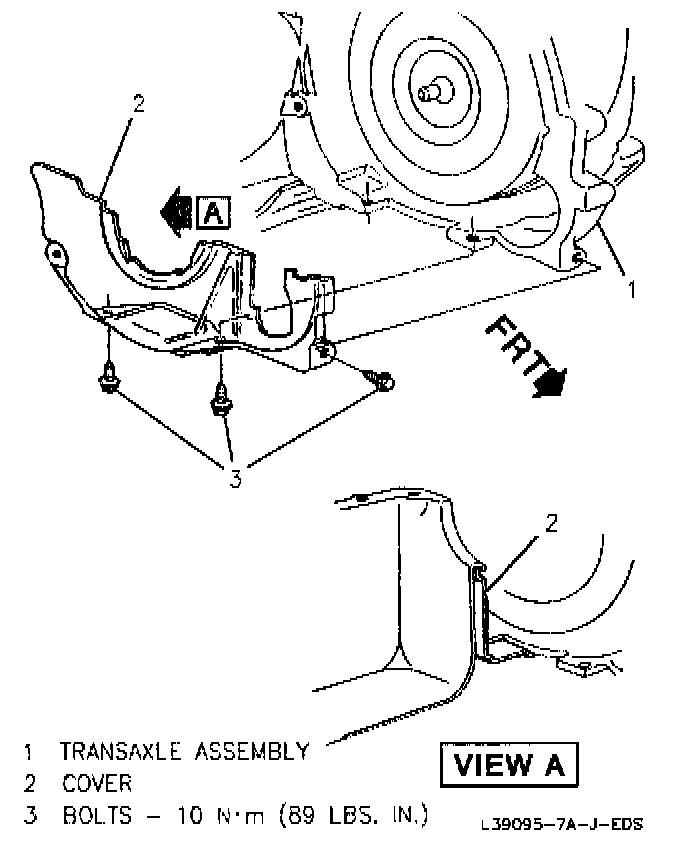 2

A

1

FRT

3

2

1 TRANSAXLE ASSEMBLY
2 COVER
3 BOLTS – 10 N·m (89 LBS. IN.)

VIEW A

L39095–7A–J–EDS