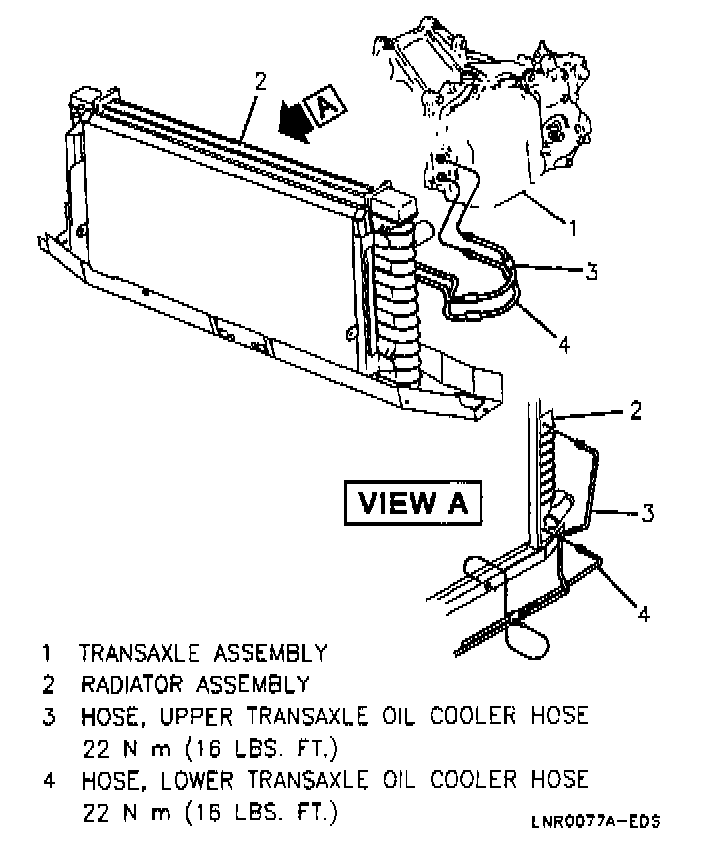 2
A
1
3
4
2
VIEW A
3
4

1 TRANSAXLE ASSEMBLY
2 RADIATOR ASSEMBLY
3 HOSE, UPPER TRANSAXLE OIL COOLER HOSE 22 N m (16 LBS. FT.)
4 HOSE, LOWER TRANSAXLE OIL COOLER HOSE 22 N m (16 LBS. FT.)

LNR0077A-EDS