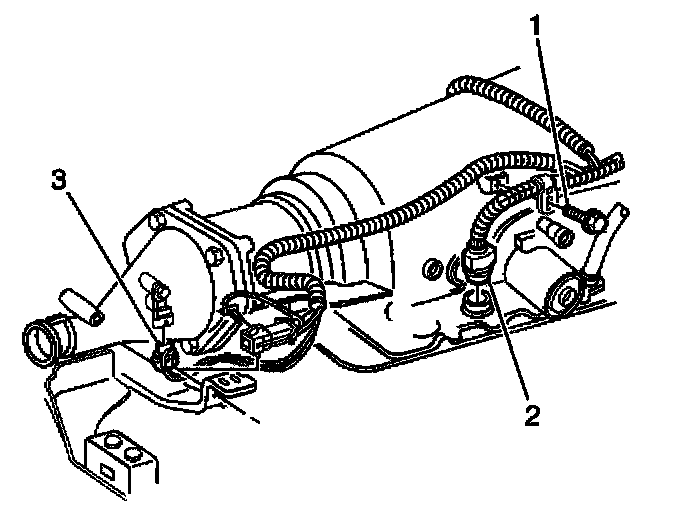 1
3
2