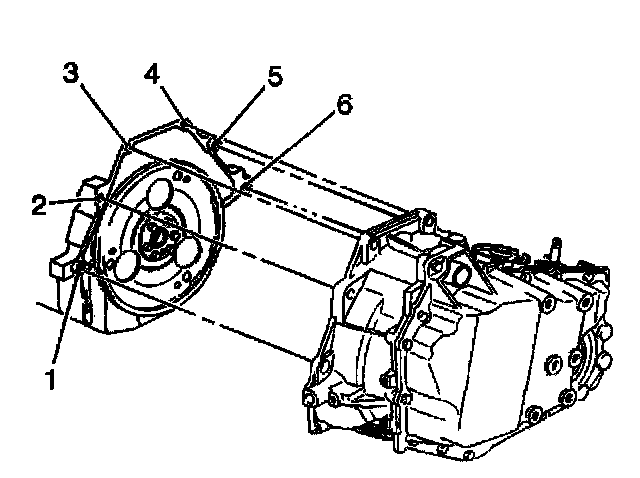 3
4
5
6
2
1