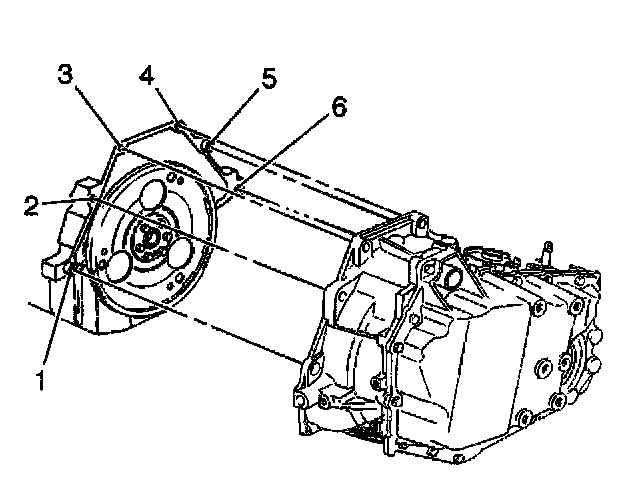 3
4
5
6
2
1