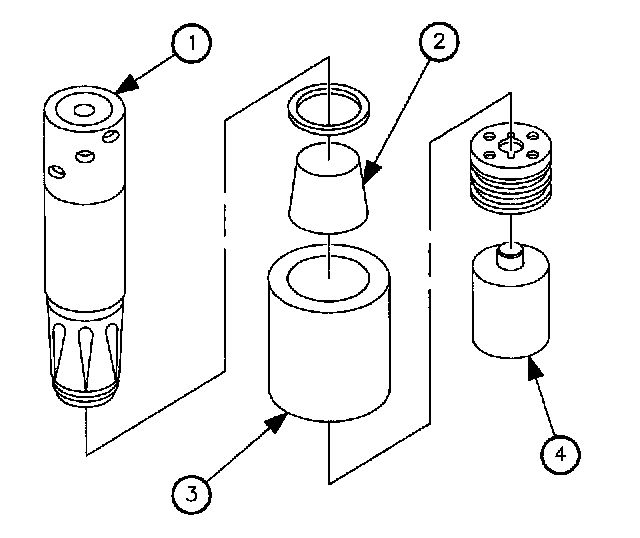 1
2
3
4