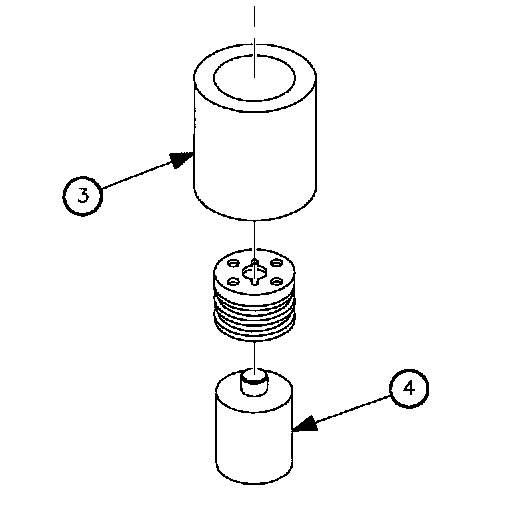 3

4